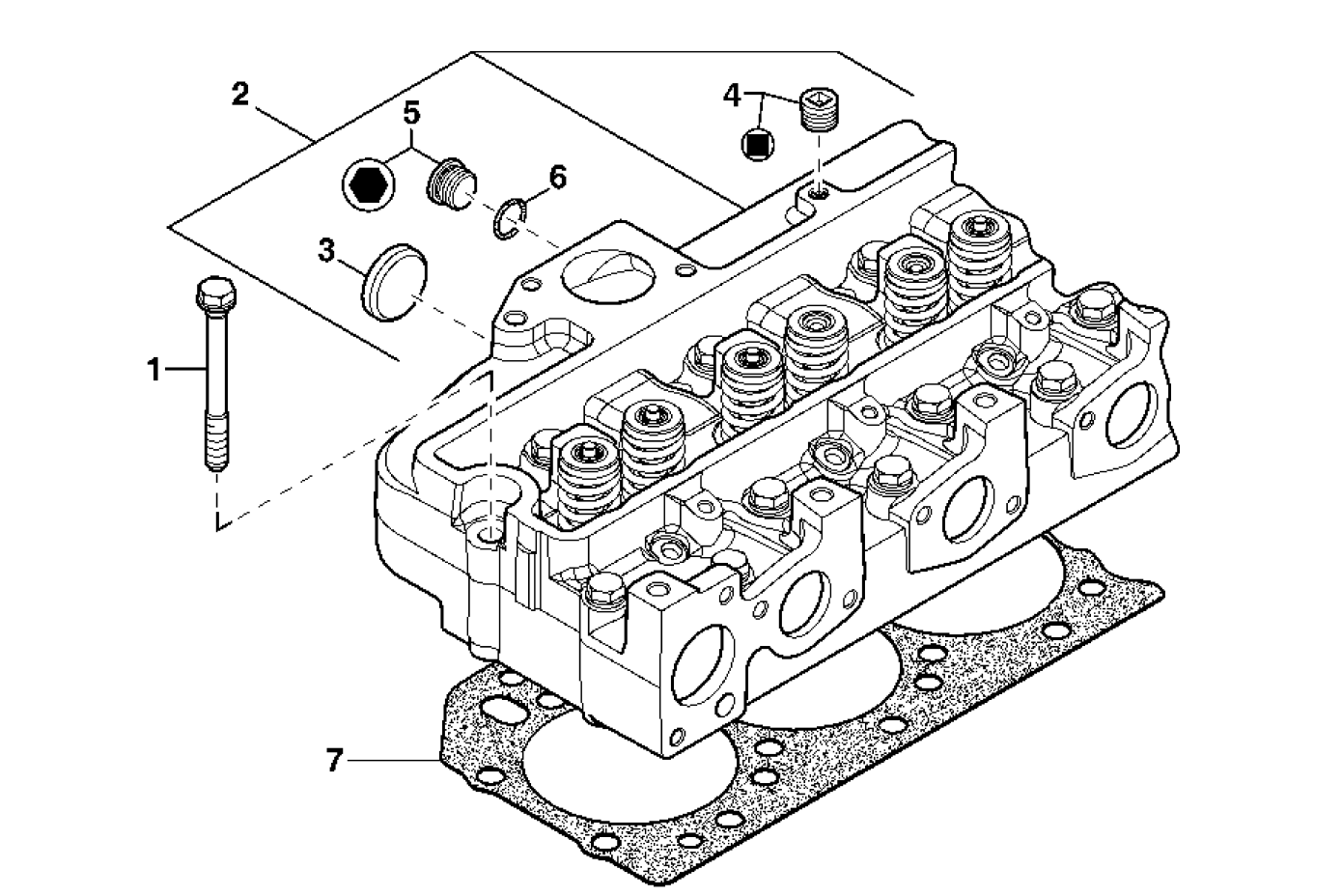 2
5
4
6
3
1
7