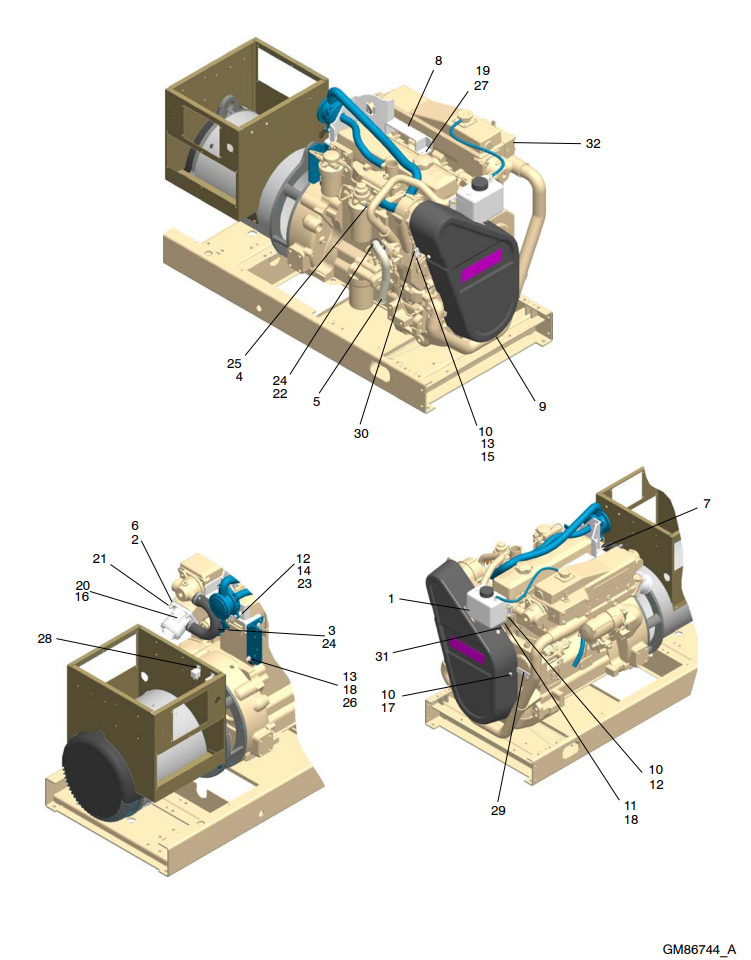 8
19
27
32
25
4
24
22
5
30
10
13
15
9

6
2
21
20
16
12
14
23
3
24
28
13
18
26

7
1
31
10
17
29
11
18
10
12

GM86744_A