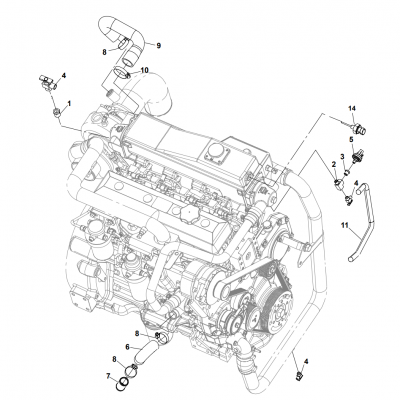 9
8
10
4
1
14
5
3
2
4
11
8
6
8
7
4